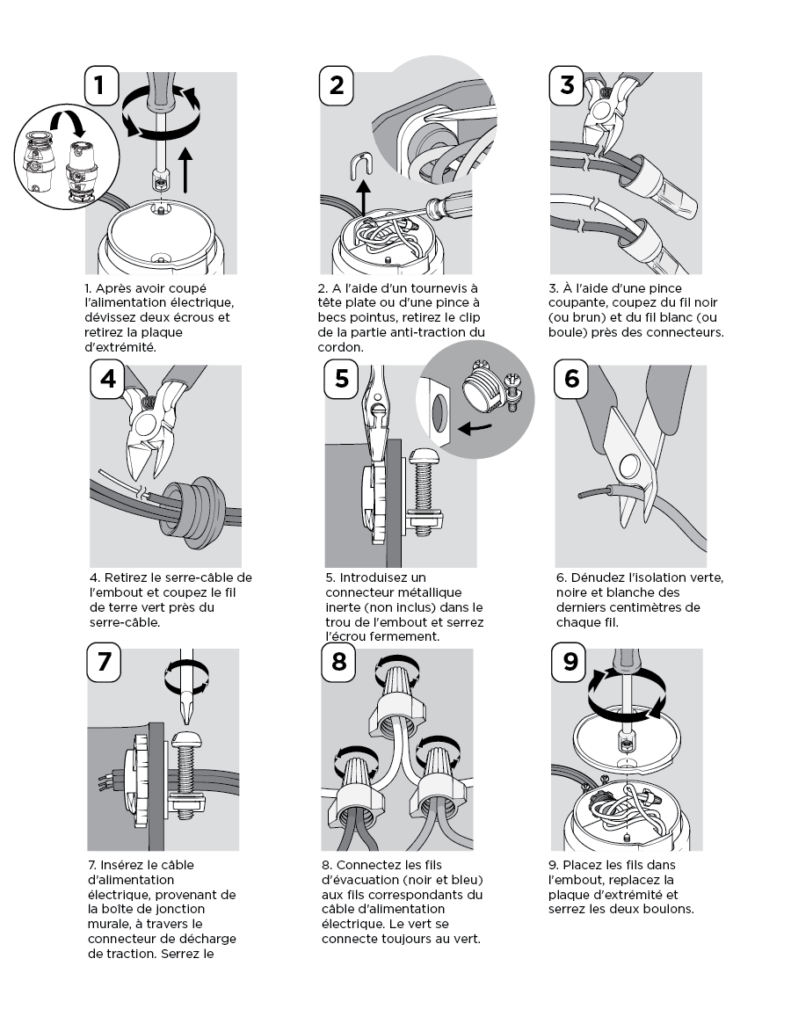 1

1. Après avoir coupé l'alimentation électrique, dévissez deux écrous et retirez la plaque d'extrémité.

2

2. A l'aide d'un tournevis à tête plate ou d'une pince à becs pointus, retirez le clip de la partie anti-traction du cordon.

3

3. À l'aide d'une pince coupante, coupez du fil noir (ou brun) et du fil blanc (ou boule) près des connecteurs.

4

4. Retirez le serre-câble de l'embout et coupez le fil de terre vert près du serre-câble.

5

5. Introduisez un connecteur métallique inerte (non inclus) dans le trou de l'embout et serrez l'écrou fermement.

6

6. Dénudez l'isolation verte, noire et blanche des derniers centimètres de chaque fil.

7

7. Insérez le câble d'alimentation électrique, provenant de la boîte de jonction murale, à travers le connecteur de décharge de traction. Serrez le

8

8. Connectez les fils d'évacuation (noir et bleu) aux fils correspondants du câble d'alimentation électrique. Le vert se connecte toujours au vert.

9

9. Placez les fils dans l'embout, replacez la plaque d'extrémité et serrez les deux boulons.