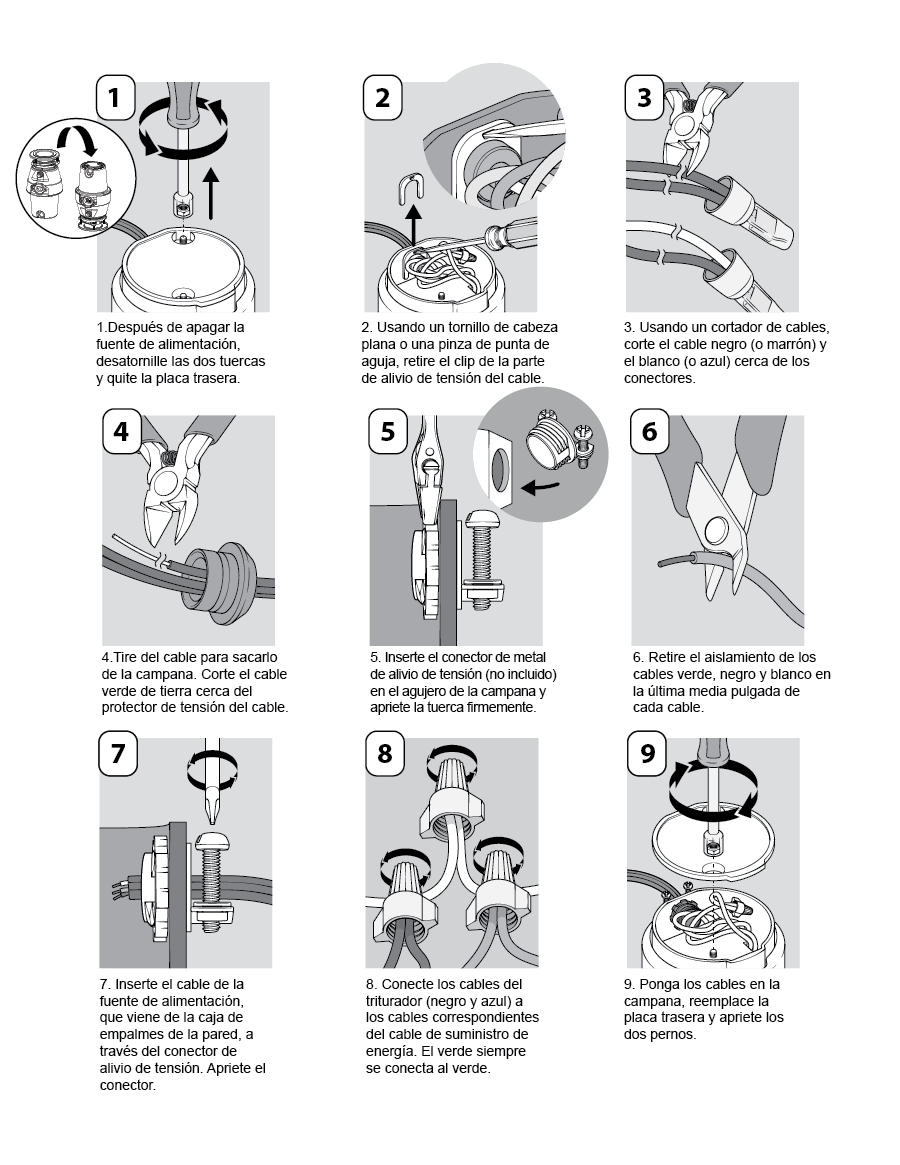 1

1.Después de apagar la fuente de alimentación, desatornille las dos tuercas y quite la placa trasera.

2

2. Usando un tornillo de cabeza plana o una pinza de punta de aguja, retire el clip de la parte de alivio de tensión del cable.

3

3. Usando un cortador de cables, corte el cable negro (o marrón) y el blanco (o azul) cerca de los conectores.

4

4.Tire del cable para sacarlo de la campana. Corte el cable verde de tierra cerca del protector de tensión del cable.

5

5. Inserte el conector de metal de alivio de tensión (no incluido) en el agujero de la campana y apriete la tuerca firmemente.

6

6. Retire el aislamiento de los cables verde, negro y blanco en la última media pulgada de cada cable.

7

7. Inserte el cable de la fuente de alimentación, que viene de la caja de empalmes de la pared, a través del conector de alivio de tensión. Apriete el conector.

8

8. Conecte los cables del triturador (negro y azul) a los cables correspondientes del cable de suministro de energía. El verde siempre se conecta al verde.

9

9. Ponga los cables en la campana, reemplace la placa trasera y apriete los dos pernos.