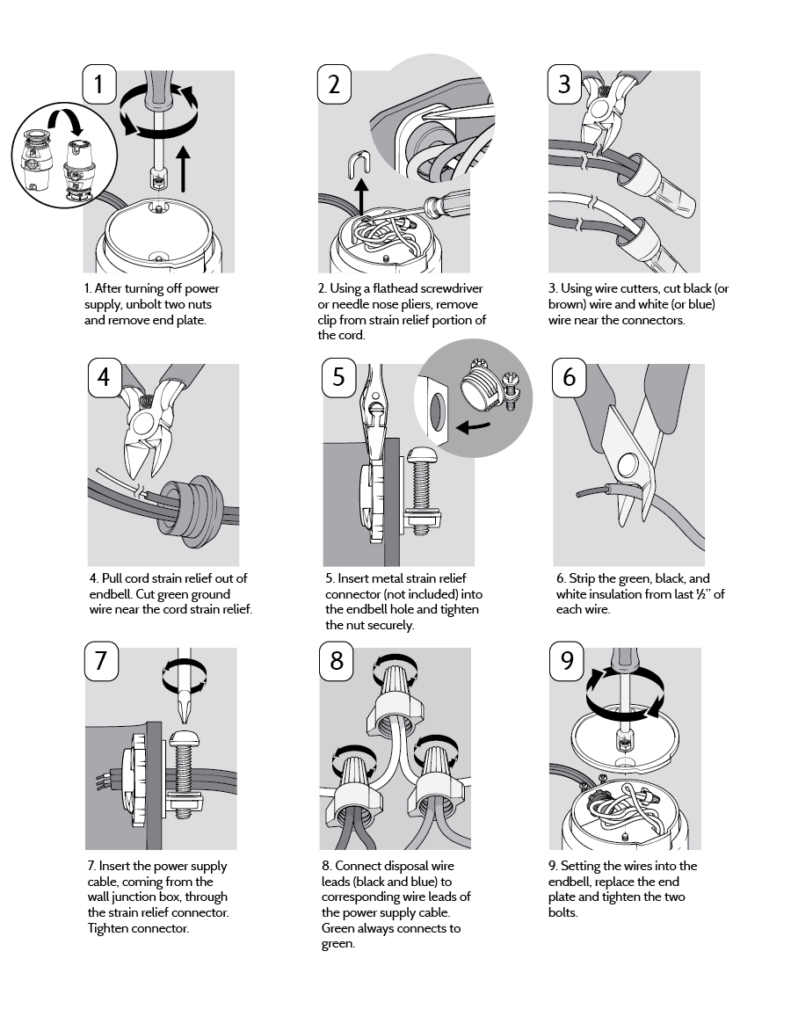 1

1. After turning off power supply, unbolt two nuts and remove end plate.

2

2. Using a flathead screwdriver or needle nose pliers, remove clip from strain relief portion of the cord.

3

3. Using wire cutters, cut black (or brown) wire and white (or blue) wire near the connectors.

4

4. Pull cord strain relief out of endbell. Cut green ground wire near the cord strain relief.

5

5. Insert metal strain relief connector (not included) into the endbell hole and tighten the nut securely.

6

6. Strip the green, black, and white insulation from last ½" of each wire.

7

7. Insert the power supply cable, coming from the wall junction box, through the strain relief connector. Tighten connector.

8

8. Connect disposal wire leads (black and blue) to corresponding wire leads of the power supply cable. Green always connects to green.

9

9. Setting the wires into the endbell, replace the end plate and tighten the two bolts.